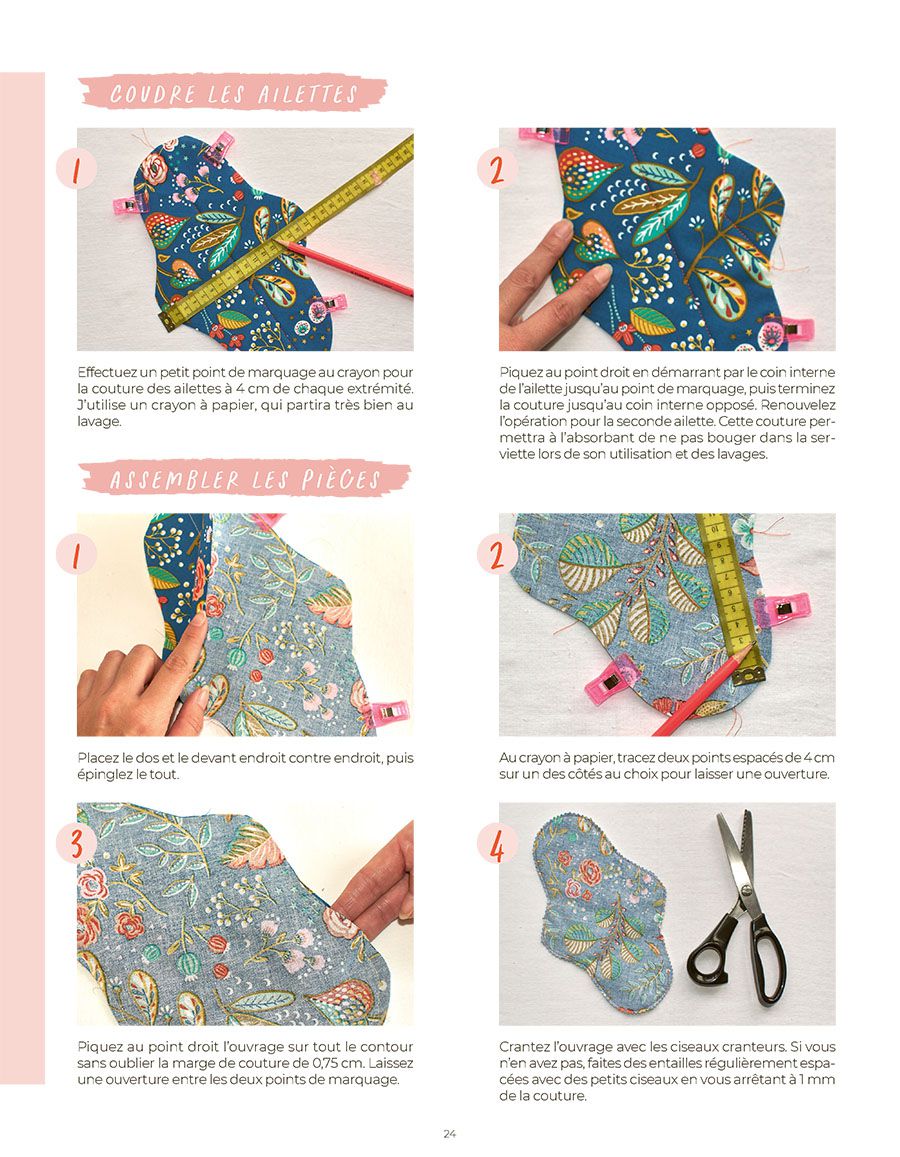 COUDRE LES AILETTES

1

Effectuez un petit point de marquage au crayon pour la couture des ailettes à 4 cm de chaque extrémité. J'utilise un crayon à papier, qui partira très bien au lavage.

2

Piquez au point droit en démarrant par le coin interne de l'ailette jusqu'au point de marquage, puis terminez la couture jusqu'au coin interne opposé. Renouvelez l'opération pour la seconde ailette. Cette couture permettra à l'absorbant de ne pas bouger dans la serviette lors de son utilisation et des lavages.

ASSEMBLER LES PIÈCES

1

Placez le dos et le devant endroit contre endroit, puis épinglez le tout.

2

Au crayon à papier, tracez deux points espacés de 4 cm sur un des côtés au choix pour laisser une ouverture.

3

Piquez au point droit l'ouvrage sur tout le contour sans oublier la marge de couture de 0,75 cm. Laissez une ouverture entre les deux points de marquage.

4

Crantez l'ouvrage avec les ciseaux cranteurs. Si vous n'en avez pas, faites des entailles régulièrement espacées avec des petits ciseaux en vous arrêtant à 1 mm de la couture.

24