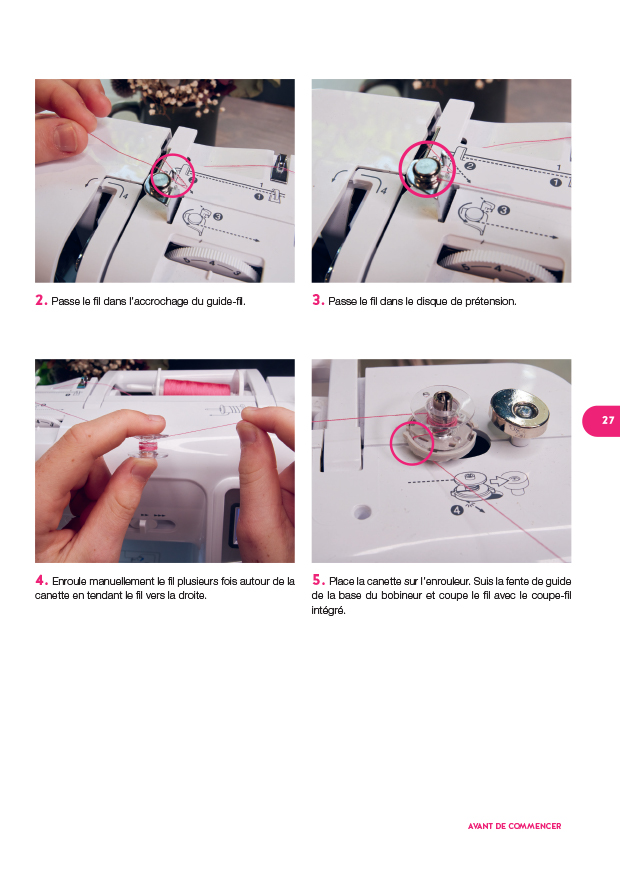 2. Passe le fil dans l'accrochage du guide-fil.

3. Passe le fil dans le disque de prétension.

27

4. Enroule manuellement le fil plusieurs fois autour de la canette en tendant le fil vers la droite.

5. Place la canette sur l'enrouleur. Suis la fente de guide de la base du bobineur et coupe le fil avec le coupe-fil intégré.

AVANT DE COMMENCER