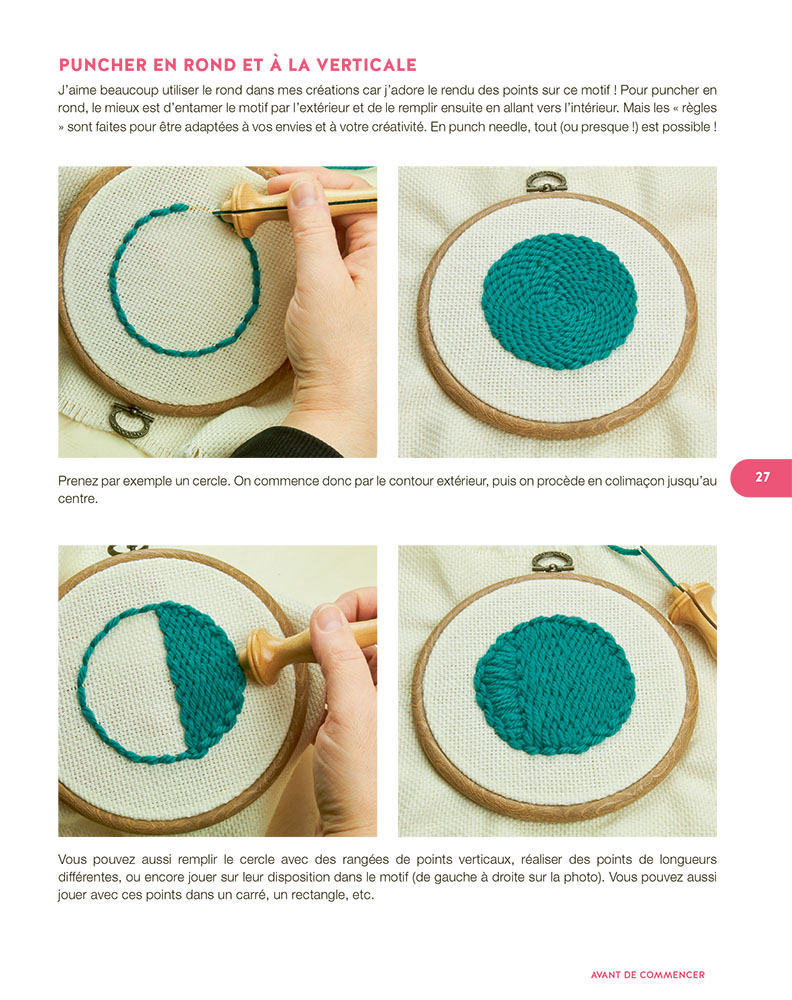 PUNCHER EN ROND ET À LA VERTICALE

J'aime beaucoup utiliser le rond dans mes créations car j'adore le rendu des points sur ce motif ! Pour puncher en rond, le mieux est d'entamer le motif par l'extérieur et de le remplir ensuite en allant vers l'intérieur. Mais les « règles » sont faites pour être adaptées à vos envies et à votre créativité. En punch needle, tout (ou presque !) est possible !

Prenez par exemple un cercle. On commence donc par le contour extérieur, puis on procède en colimaçon jusqu'au centre.

27

Vous pouvez aussi remplir le cercle avec des rangées de points verticaux, réaliser des points de longueurs différentes, ou encore jouer sur leur disposition dans le motif (de gauche à droite sur la photo). Vous pouvez aussi jouer avec ces points dans un carré, un rectangle, etc.

AVANT DE COMMENCER