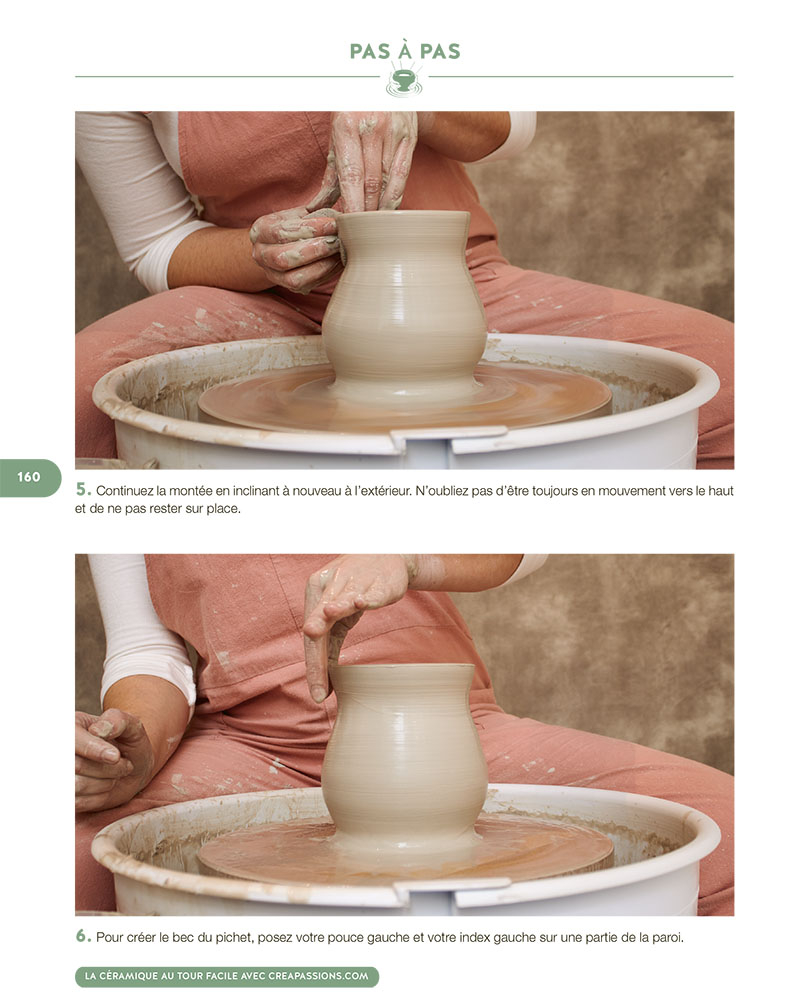 PAS À PAS

160

5. Continuez la montée en inclinant à nouveau à l'extérieur. N'oubliez pas d'être toujours en mouvement vers le haut et de ne pas rester sur place.

6. Pour créer le bec du pichet, posez votre pouce gauche et votre index gauche sur une partie de la paroi.

LA CÉRAMIQUE AU TOUR FACILE AVEC CREAPASSIONS.COM