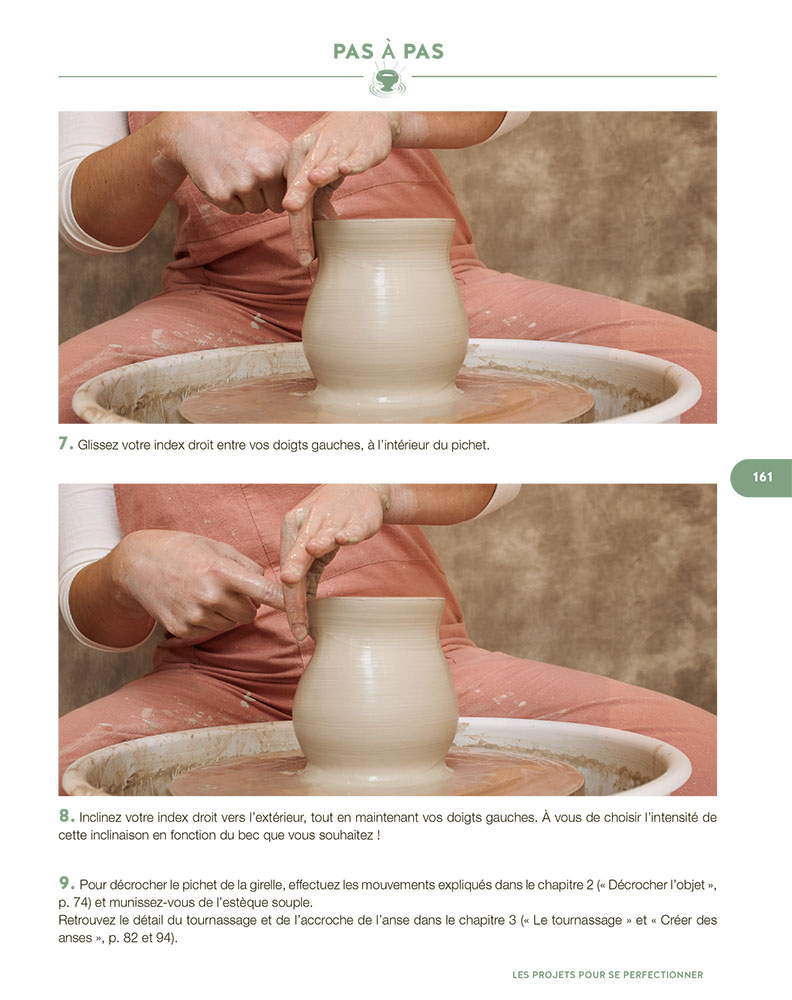 PAS À PAS

7. Glissez votre index droit entre vos doigts gauches, à l'intérieur du pichet.

161

8. Inclinez votre index droit vers l'extérieur, tout en maintenant vos doigts gauches. À vous de choisir l'intensité de cette inclinaison en fonction du bec que vous souhaitez !

9. Pour décrocher le pichet de la girelle, effectuez les mouvements expliqués dans le chapitre 2 (« Décrocher l'objet », p. 74) et munissez-vous de l'estèque souple.
Retrouvez le détail du tournassage et de l'accroche de l'anse dans le chapitre 3 (« Le tournassage » et « Créer des anses », p. 82 et 94).

LES PROJETS POUR SE PERFECTIONNER