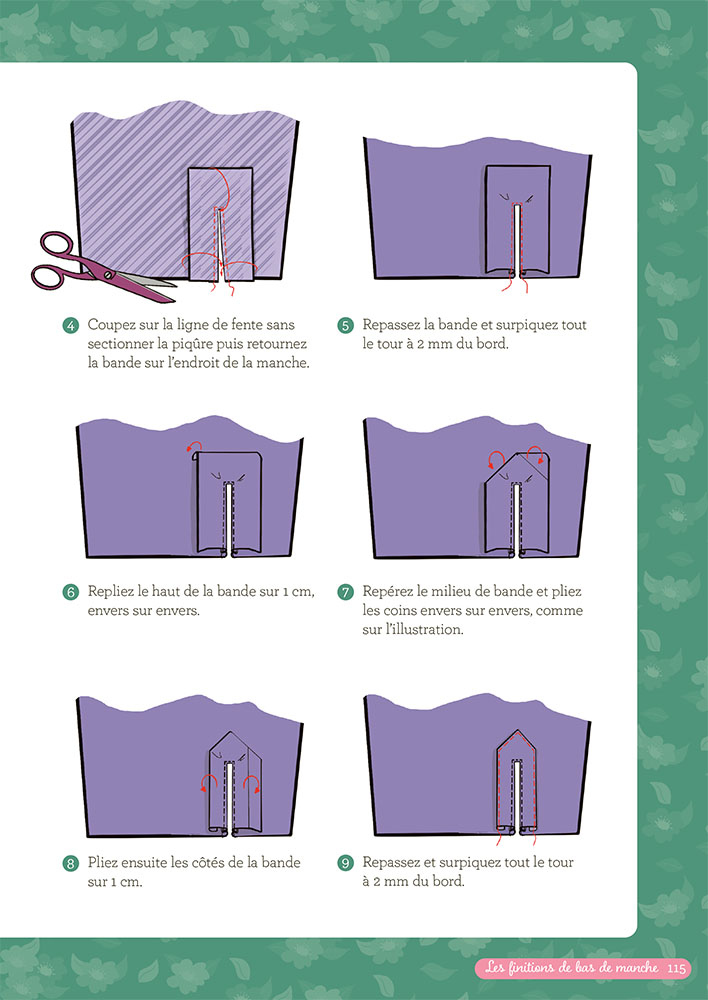 4 Coupez sur la ligne de fente sans sectionner la piqûre puis retournez la bande sur l'endroit de la manche.

5 Repassez la bande et surpiquez tout le tour à 2 mm du bord.

6 Repliez le haut de la bande sur 1 cm, envers sur envers.

7 Repérez le milieu de bande et pliez les coins envers sur envers, comme sur l'illustration.

8 Pliez ensuite les côtés de la bande sur 1 cm.

9 Repassez et surpiquez tout le tour à 2 mm du bord.

Les finitions de bas de manche 115