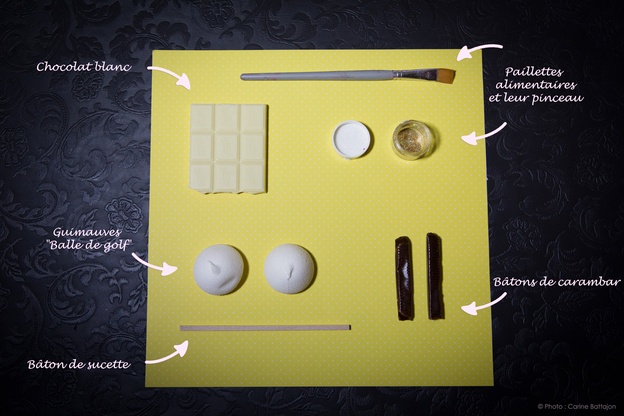 Chocolat blanc

Paillettes alimentaires et leur pinceau

Guimauves "Balle de golf"

Bâtons de carambar

Bâton de sucette

© Photo : Carine Battajon