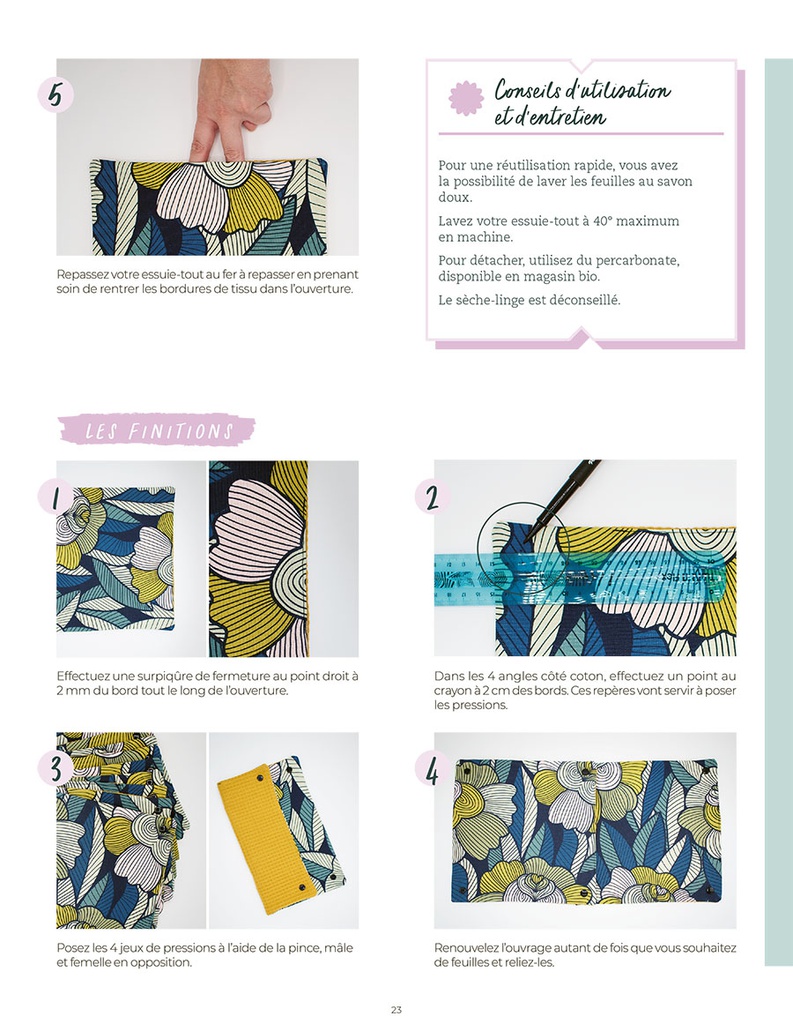 5

Repassez votre essuie-tout au fer à repasser en prenant soin de rentrer les bordures de tissu dans l'ouverture.

Conseils d'utilisation et d'entretien

Pour une réutilisation rapide, vous avez la possibilité de laver les feuilles au savon doux.

Lavez votre essuie-tout à 40° maximum en machine.

Pour détacher, utilisez du percarbonate, disponible en magasin bio.

Le sèche-linge est déconseillé.

LES FINITIONS

1

Effectuez une surpiqûre de fermeture au point droit à 2 mm du bord tout le long de l'ouverture.

2

Dans les 4 angles côté coton, effectuez un point au crayon à 2 cm des bords. Ces repères vont servir à poser les pressions.

3

Posez les 4 jeux de pressions à l'aide de la pince, mâle et femelle en opposition.

4

Renouvelez l'ouvrage autant de fois que vous souhaitez de feuilles et reliez-les.

23