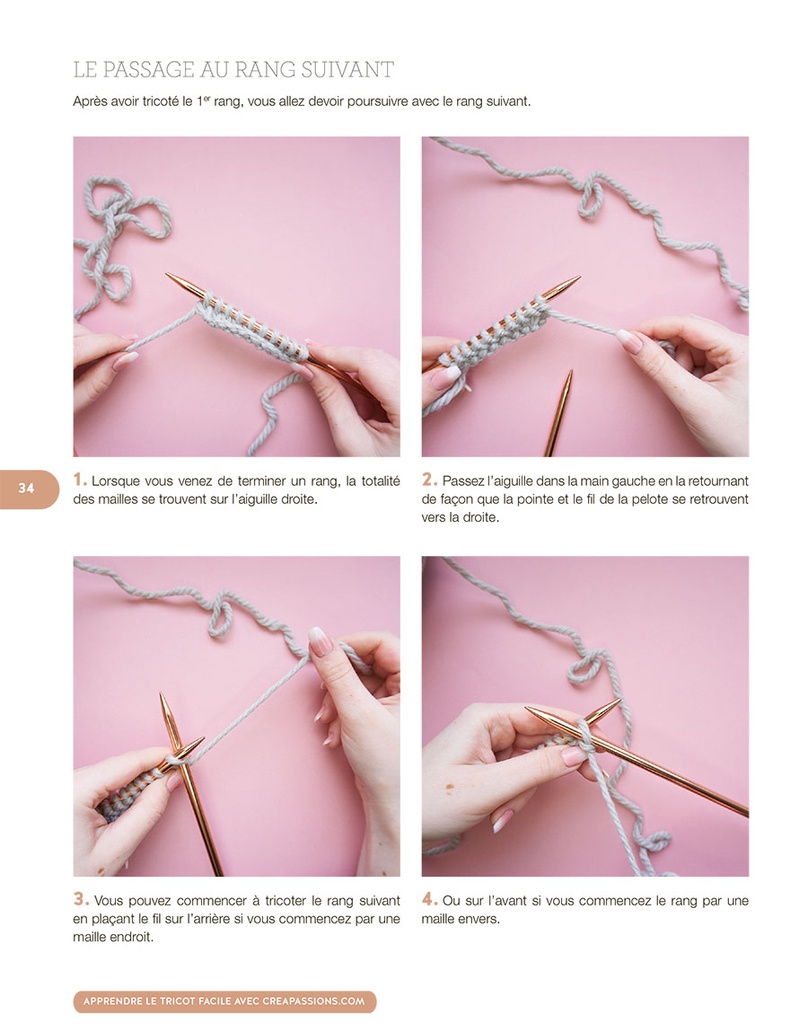 LE PASSAGE AU RANG SUIVANT

Après avoir tricoté le 1$^{er}$ rang, vous allez devoir poursuivre avec le rang suivant.

34

1. Lorsque vous venez de terminer un rang, la totalité des mailles se trouvent sur l'aiguille droite.

2. Passez l'aiguille dans la main gauche en la retournant de façon que la pointe et le fil de la pelote se retrouvent vers la droite.

3. Vous pouvez commencer à tricoter le rang suivant en plaçant le fil sur l'arrière si vous commencez par une maille endroit.

4. Ou sur l'avant si vous commencez le rang par une maille envers.

APPRENDRE LE TRICOT FACILE AVEC CREAPASSIONS.COM