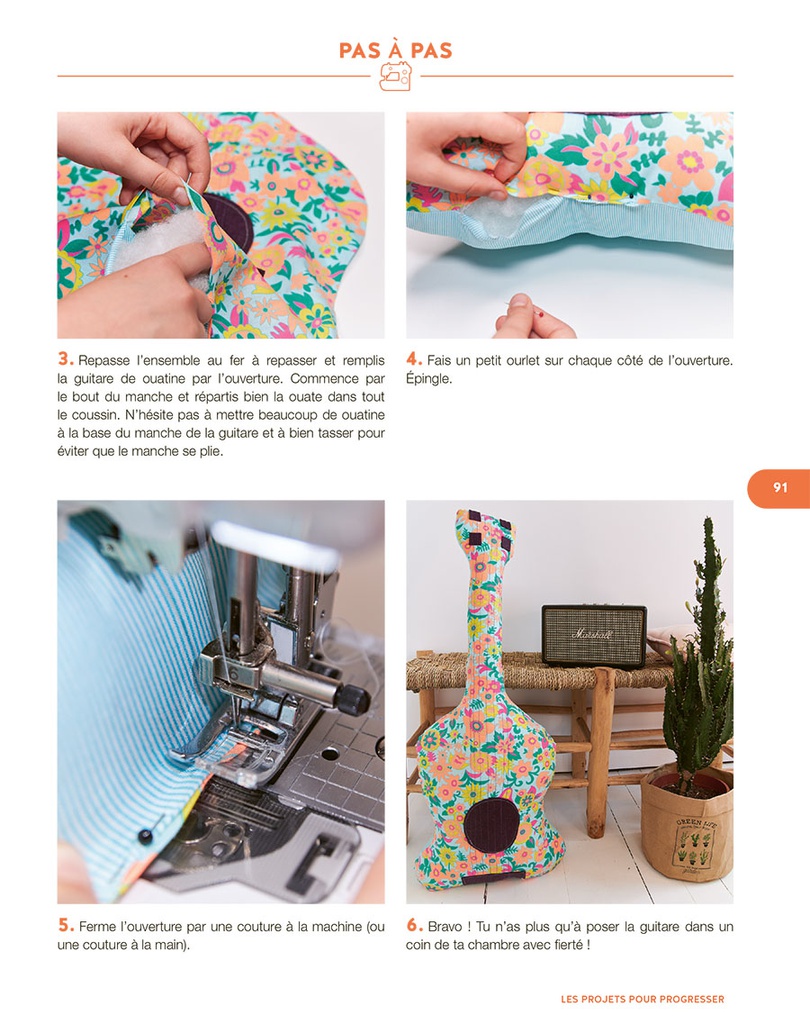 PAS À PAS

3. Repasse l'ensemble au fer à repasser et remplis la guitare de ouatine par l'ouverture. Commence par le bout du manche et répartis bien la ouate dans tout le coussin. N'hésite pas à mettre beaucoup de ouatine à la base du manche de la guitare et à bien tasser pour éviter que le manche se plie.

4. Fais un petit ourlet sur chaque côté de l'ouverture. Épingle.

91

Marshall

GREEN LIFE

5. Ferme l'ouverture par une couture à la machine (ou une couture à la main).

6. Bravo ! Tu n'as plus qu'à poser la guitare dans un coin de ta chambre avec fierté !

LES PROJETS POUR PROGRESSER