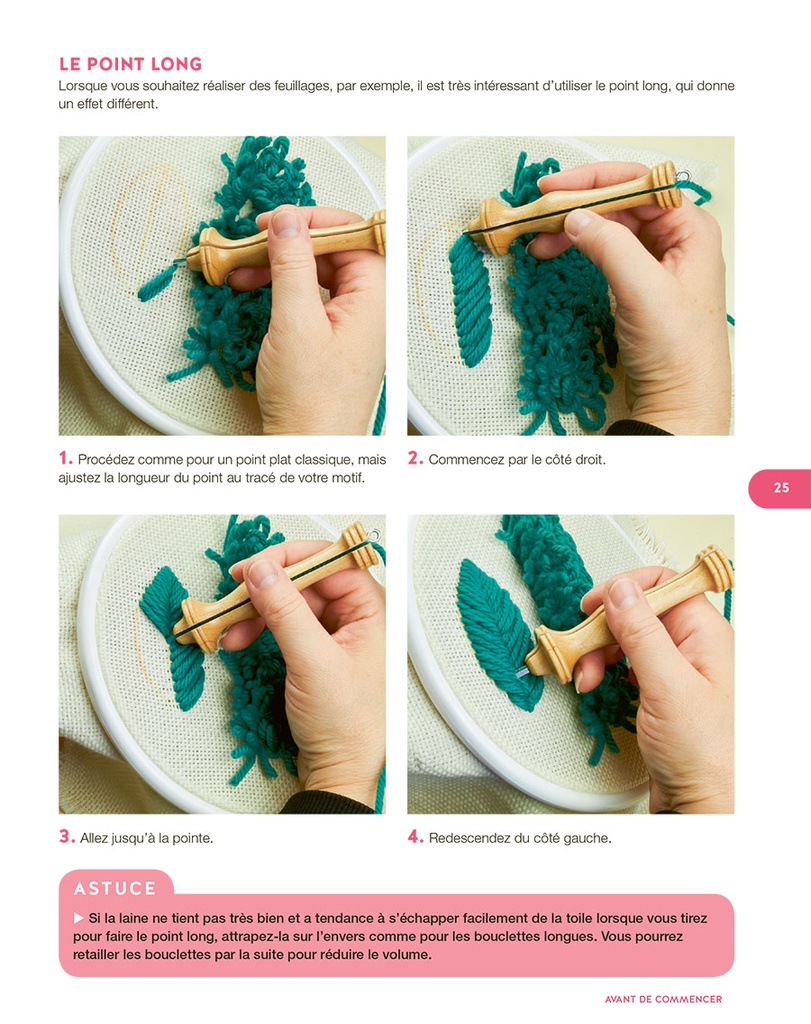 LE POINT LONG
Lorsque vous souhaitez réaliser des feuillages, par exemple, il est très intéressant d'utiliser le point long, qui donne un effet différent.

1. Procédez comme pour un point plat classique, mais ajustez la longueur du point au tracé de votre motif.

2. Commencez par le côté droit.

25

3. Allez jusqu'à la pointe.

4. Redescendez du côté gauche.

ASTUCE
▶ Si la laine ne tient pas très bien et a tendance à s'échapper facilement de la toile lorsque vous tirez pour faire le point long, attrapez-la sur l'envers comme pour les bouclettes longues. Vous pourrez retailler les bouclettes par la suite pour réduire le volume.

AVANT DE COMMENCER