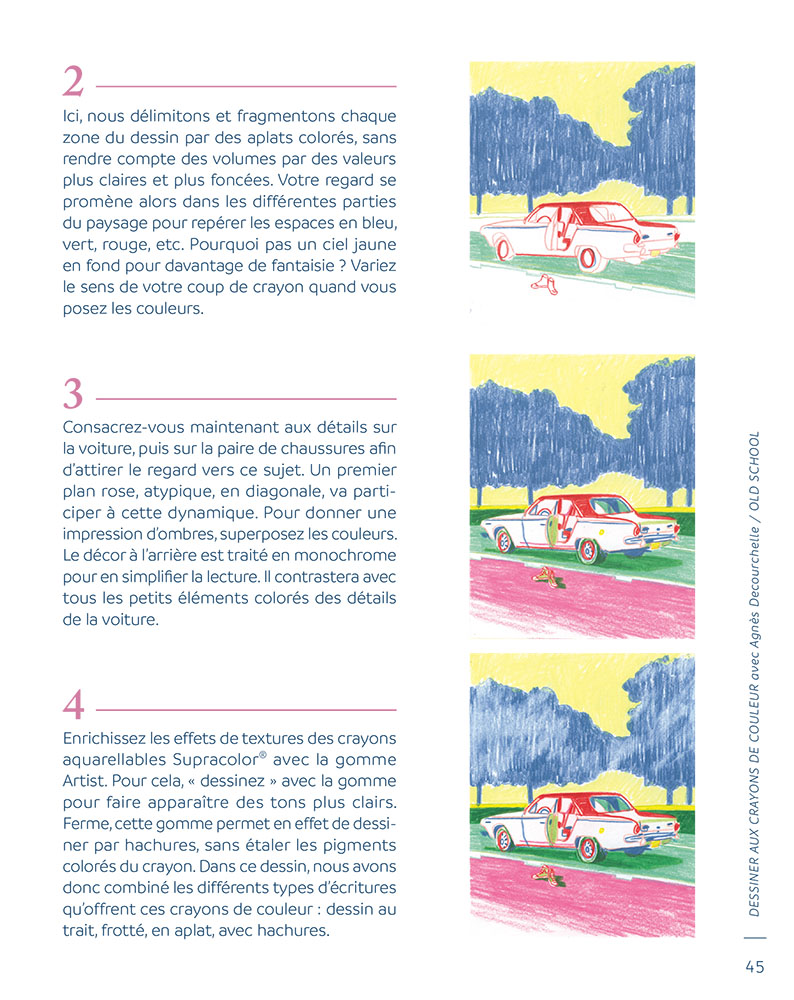 2

Ici, nous délimitons et fragmentons chaque zone du dessin par des aplats colorés, sans rendre compte des volumes par des valeurs plus claires et plus foncées. Votre regard se promène alors dans les différentes parties du paysage pour repérer les espaces en bleu, vert, rouge, etc. Pourquoi pas un ciel jaune en fond pour davantage de fantaisie ? Variez le sens de votre coup de crayon quand vous posez les couleurs.

3

Consacrez-vous maintenant aux détails sur la voiture, puis sur la paire de chaussures afin d'attirer le regard vers ce sujet. Un premier plan rose, atypique, en diagonale, va participer à cette dynamique. Pour donner une impression d'ombres, superposez les couleurs. Le décor à l'arrière est traité en monochrome pour en simplifier la lecture. Il contrastera avec tous les petits éléments colorés des détails de la voiture.

4

Enrichissez les effets de textures des crayons aquarellables Supracolor® avec la gomme Artist. Pour cela, « dessinez » avec la gomme pour faire apparaître des tons plus clairs. Ferme, cette gomme permet en effet de dessiner par hachures, sans étaler les pigments colorés du crayon. Dans ce dessin, nous avons donc combiné les différents types d'écritures qu'offrent ces crayons de couleur : dessin au trait, frotté, en aplat, avec hachures.

DESSINER AUX CRAYONS DE COULEUR avec Agnès Decourchelle / OLD SCHOOL

45