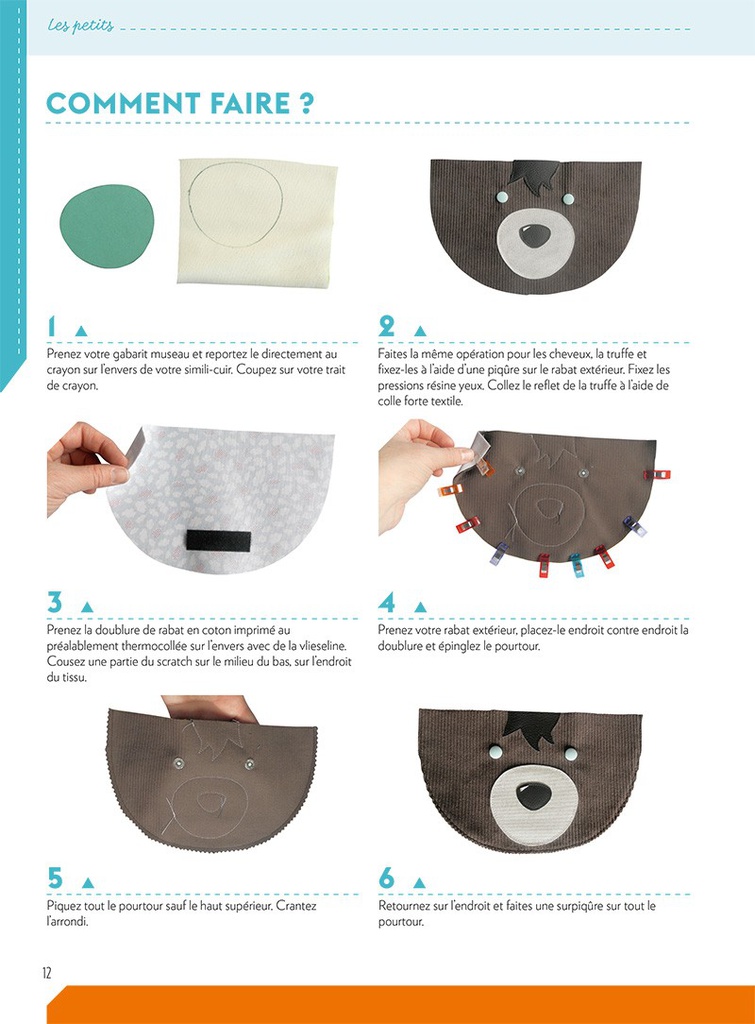 Les petits

COMMENT FAIRE ?

1
Prenez votre gabarit museau et reportez le directement au crayon sur l'envers de votre simili-cuir. Coupez sur votre trait de crayon.

2
Faites la même opération pour les cheveux, la truffe et fixez-les à l'aide d'une piqûre sur le rabat extérieur. Fixez les pressions résine yeux. Collez le reflet de la truffe à l'aide de colle forte textile.

3
Prenez la doublure de rabat en coton imprimé au préalablement thermocollée sur l'envers avec de la vlieseline. Cousez une partie du scratch sur le milieu du bas, sur l'endroit du tissu.

4
Prenez votre rabat extérieur, placez-le endroit contre endroit la doublure et épinglez le pourtour.

5
Piquez tout le pourtour sauf le haut supérieur. Crantez l'arrondi.

6
Retournez sur l'endroit et faites une surpiqûre sur tout le pourtour.

12